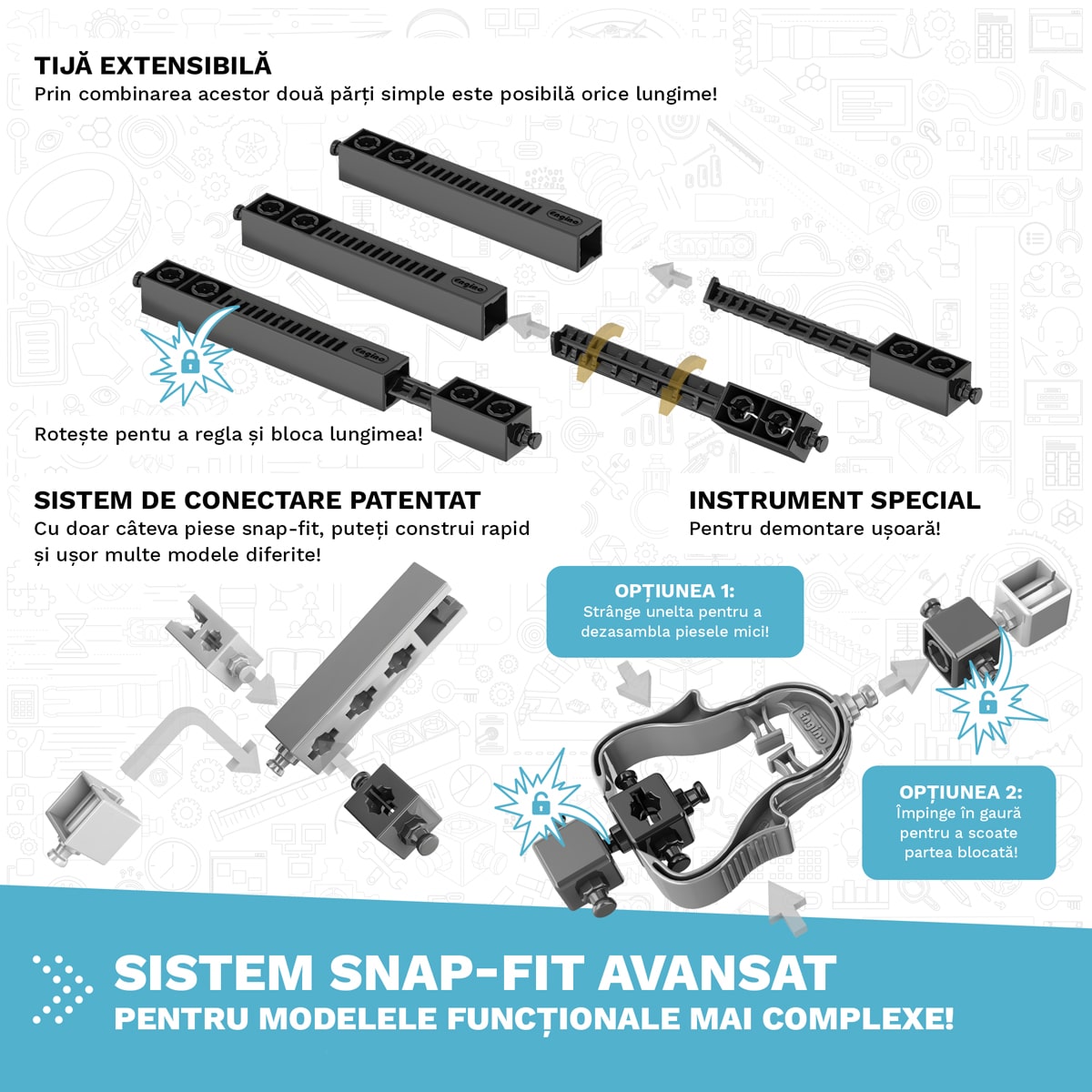 TIJĂ EXTENSIBILĂ
Prin combinarea acestor două părți simple este posibilă orice lungime!

engino

engino

engino

Rotește pentu a regla și bloca lungimea!

SISTEM DE CONECTARE PATENTAT
Cu doar câteva piese snap-fit, puteți construi rapid și ușor multe modele diferite!

INSTRUMENT SPECIAL
Pentru demontare ușoară!

OPȚIUNEA 1:
Strânge unelta pentru a dezasambla piesele mici!

engino

OPȚIUNEA 2:
Împinge în gaură pentru a scoate partea blocată!

SISTEM SNAP-FIT AVANSAT
PENTRU MODELELE FUNCȚIONALE MAI COMPLEXE!